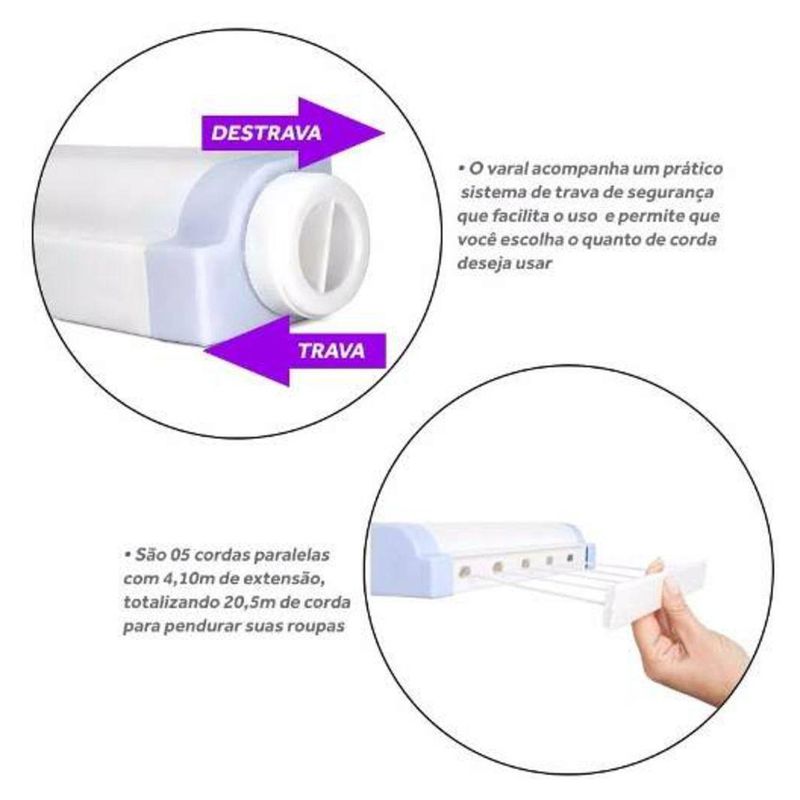 DESTRAVA

TRAVA

• O varal acompanha um prático sistema de trava de segurança que facilita o uso e permite que você escolha o quanto de corda deseja usar

• São 05 cordas paralelas com 4,10m de extensão, totalizando 20,5m de corda para pendurar suas roupas